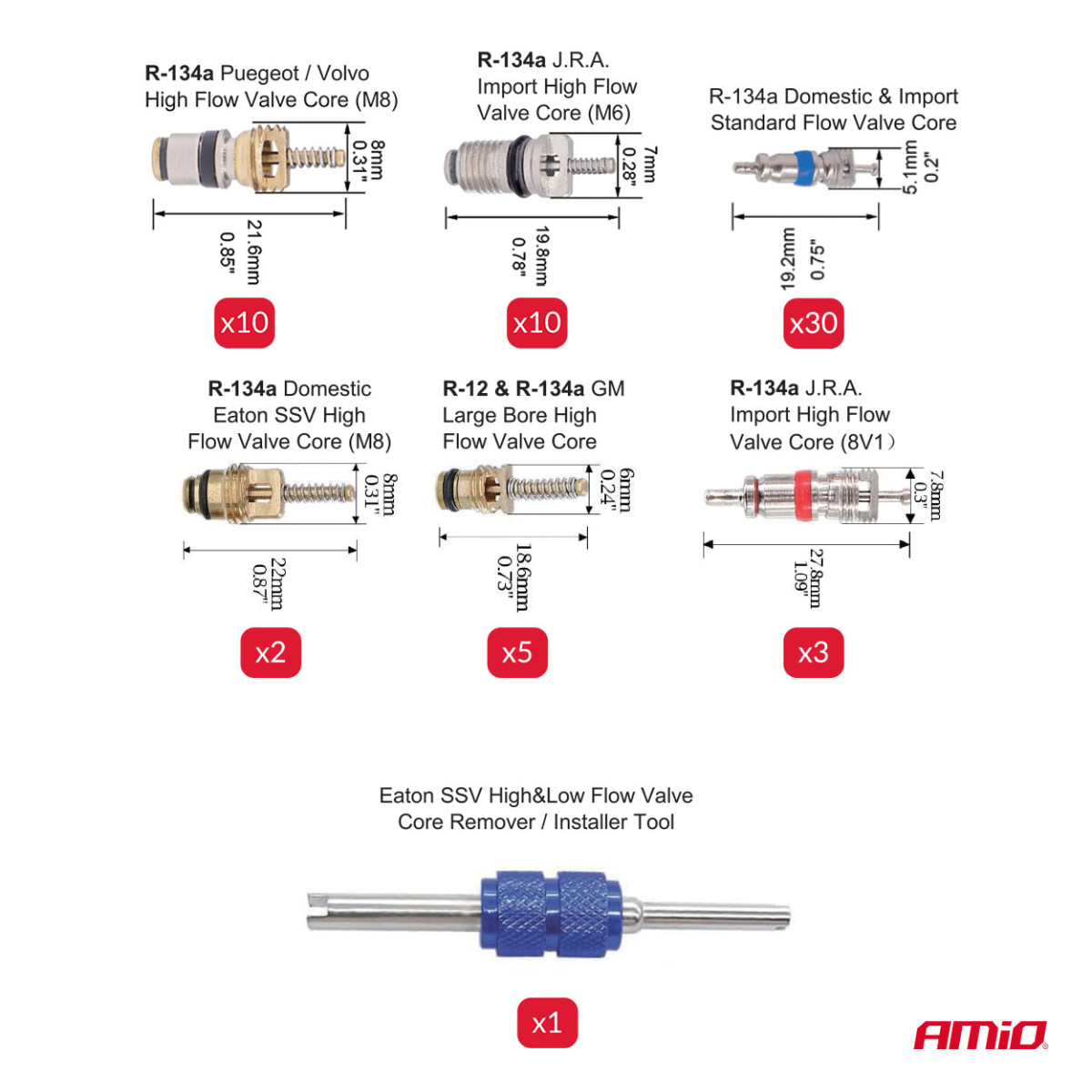 R-134a Puegeot / Volvo High Flow Valve Core (M8)

8mm
0.31"

21.6mm
0.85"

x10

R-134a J.R.A. Import High Flow Valve Core (M6)

7mm
0.28"

19.8mm
0.78"

x10

R-134a Domestic & Import Standard Flow Valve Core

5.1mm
0.2"

19.2mm
0.75"

x30

R-134a Domestic Eaton SSV High Flow Valve Core (M8)

8mm
0.31"

22mm
0.87"

x2

R-12 & R-134a GM Large Bore High Flow Valve Core

6mm
0.24"

18.6mm
0.73"

x5

R-134a J.R.A. Import High Flow Valve Core (8V1)

7.8mm
0.3"

27.8mm
1.09"

x3

Eaton SSV High&Low Flow Valve Core Remover / Installer Tool

x1

AMiO